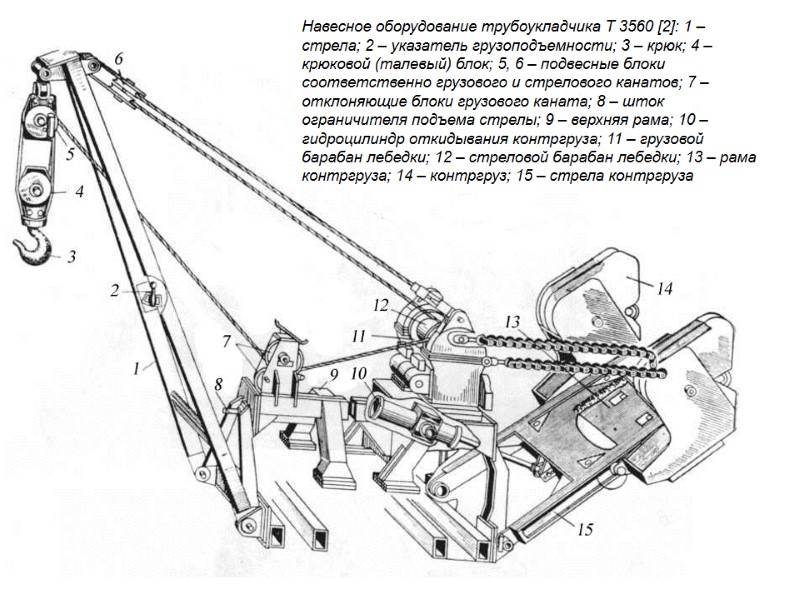 Навесное оборудование трубоукладчика Т 3560 [2]: 1 – стрела; 2 – указатель грузоподъемности; 3 – крюк; 4 – крюковой (талевый) блок; 5, 6 – подвесные блоки соответственно грузового и стрелового канатов; 7 – отклоняющие блоки грузового каната; 8 – шток ограничителя подъема стрелы; 9 – верхняя рама; 10 – гидроцилиндр откидывания контргруза; 11 – грузовой барабан лебедки; 12 – стреловой барабан лебедки; 13 – рама контргруза; 14 – контргруз; 15 – стрела контргруза

6
5
4
3
2
1
7
8
9
10
11
12
13
14
15